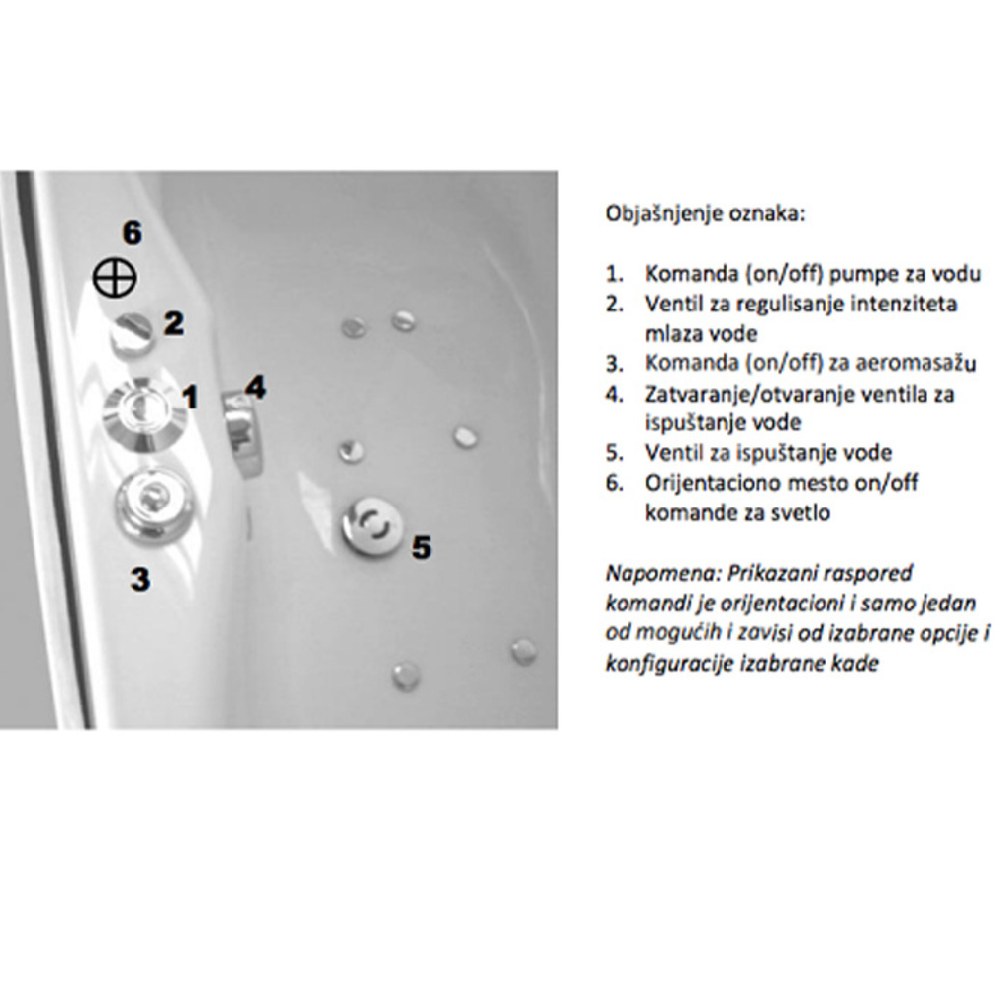 6

2

1

4

3

5

Objašnjenje oznaka:

1. Komanda (on/off) pumpe za vodu
2. Ventil za regulisanje intenziteta mlaza vode
3. Komanda (on/off) za aeromasažu
4. Zatvaranje/otvaranje ventila za ispuštanje vode
5. Ventil za ispuštanje vode
6. Orijentaciono mesto on/off komande za svetlo

Napomena: Prikazani raspored komandi je orijentacioni i samo jedan od mogućih i zavisi od izabrane opcije i konfiguracije izabrane kade